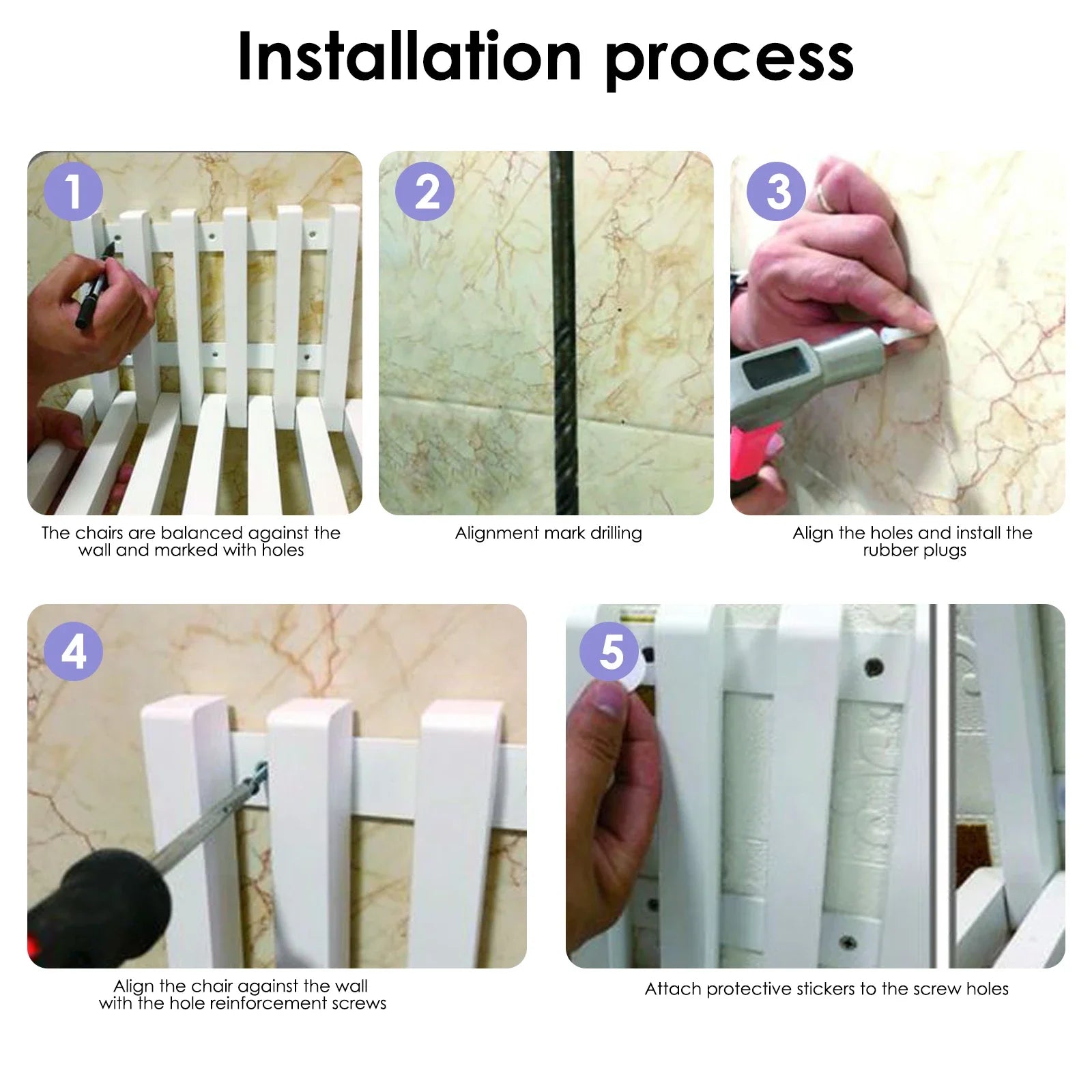 Installation process

1

The chairs are balanced against the wall and marked with holes

2

Alignment mark drilling

3

Align the holes and install the rubber plugs

4

Align the chair against the wall with the hole reinforcement screws

5

Attach protective stickers to the screw holes